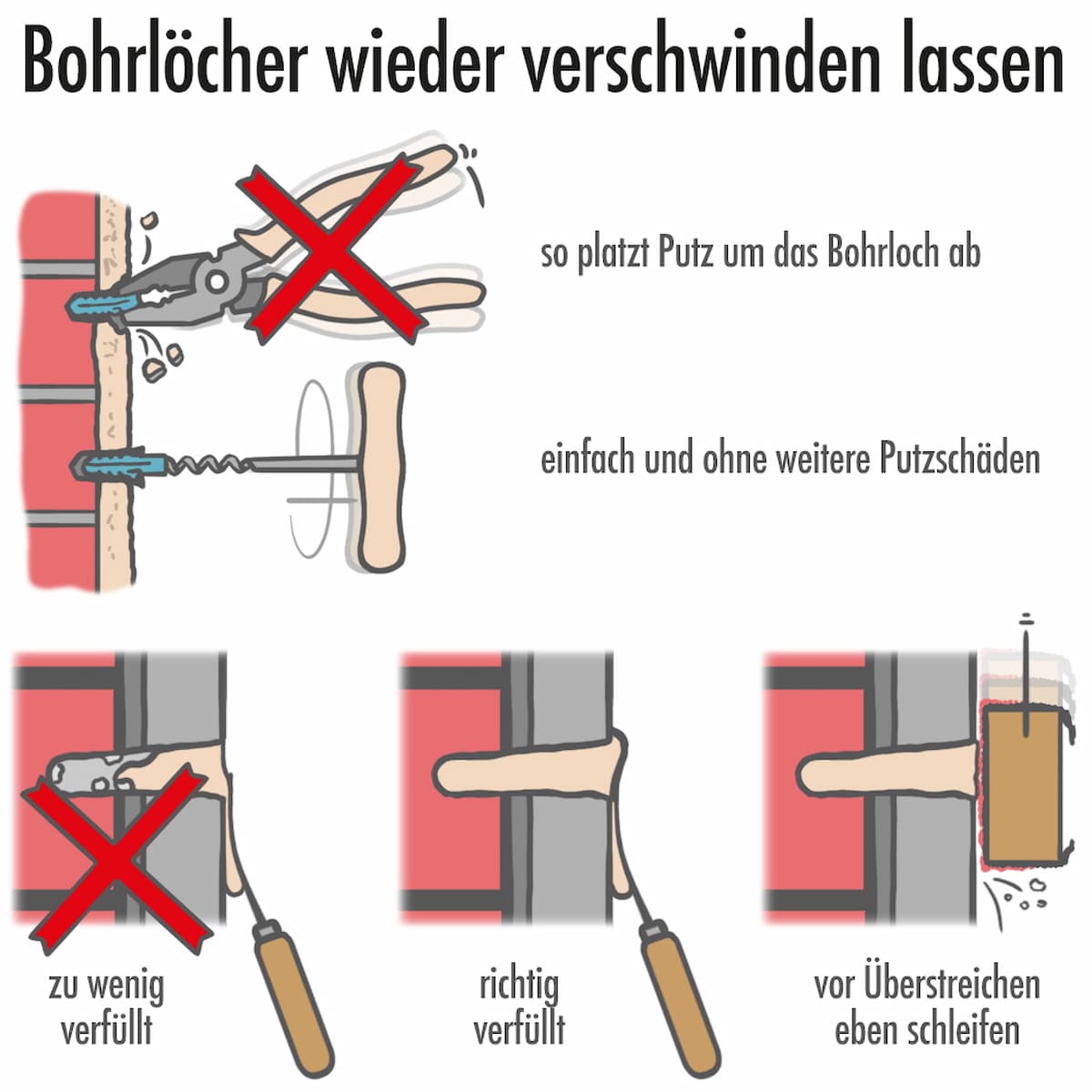 Bohrlöcher wieder verschwinden lassen

so platzt Putz um das Bohrloch ab

einfach und ohne weitere Putzschäden

zu wenig verfüllt

richtig verfüllt

vor Überstreichen eben schleifen